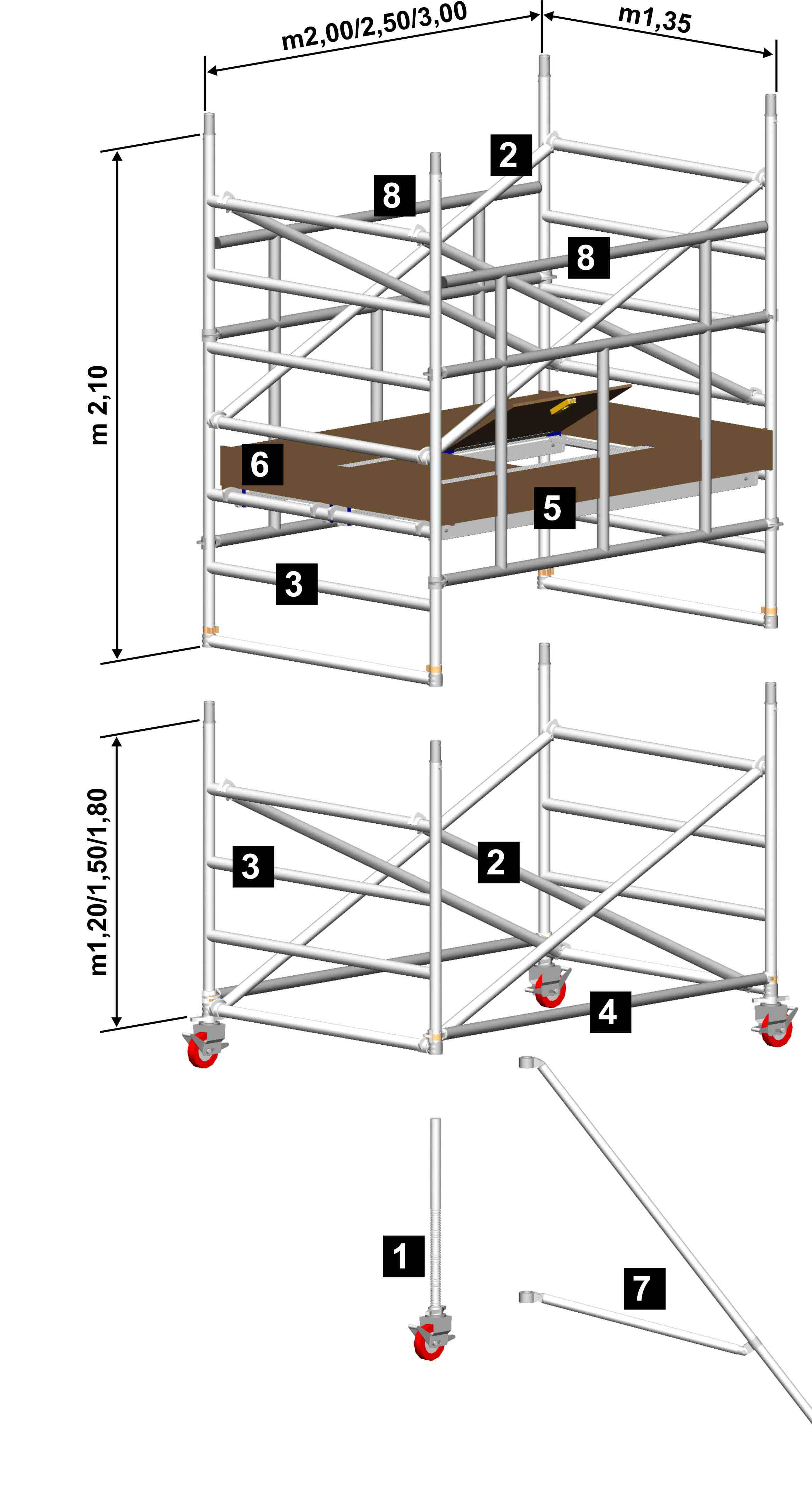 m2,00/2,50/3,00
m1,35
m 2,10
2
8
8
6
5
3
m1,20/1,50/1,80
3
2
4
1
7